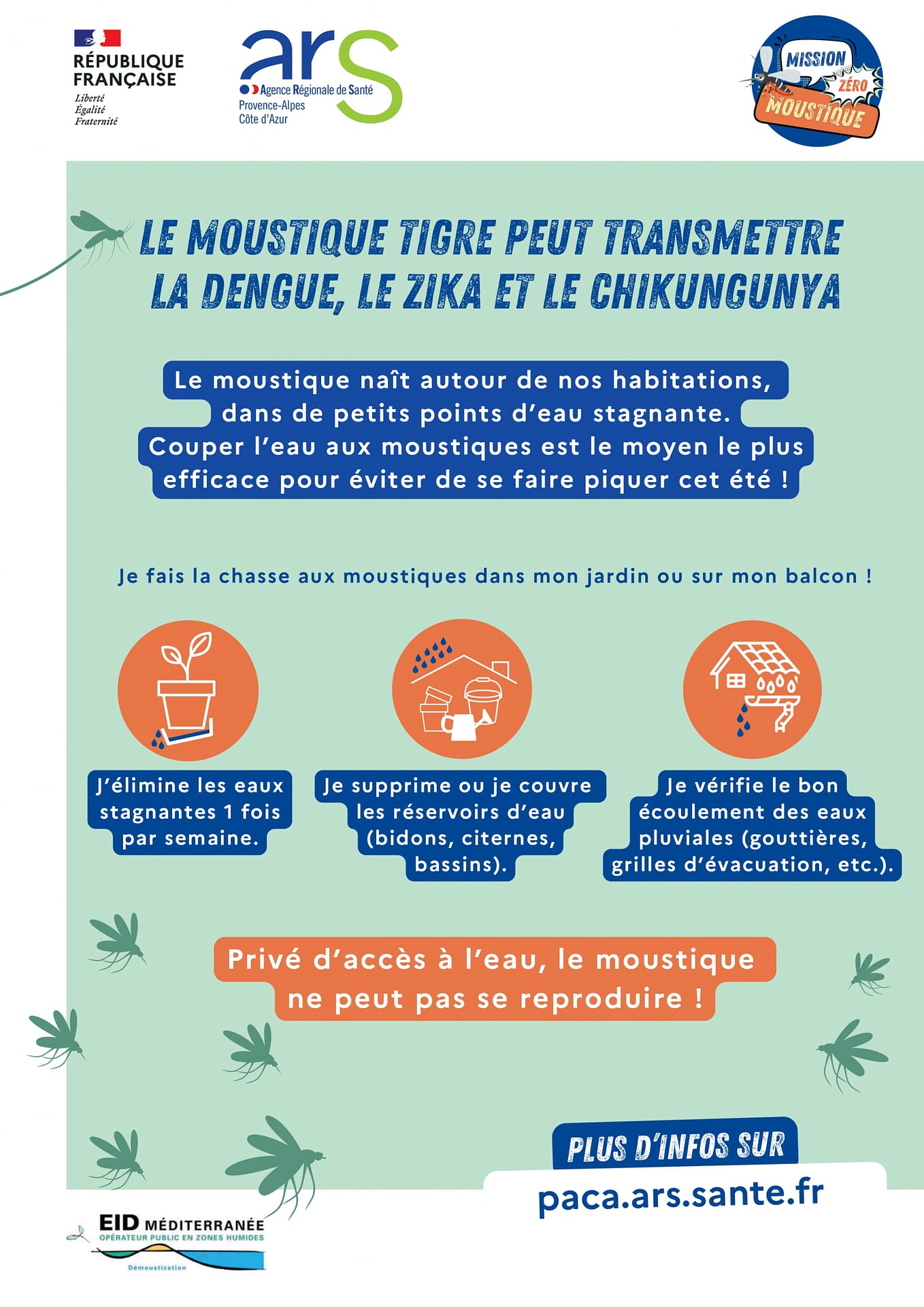 RÉPUBLIQUE FRANÇAISE
Liberté
Égalité
Fraternité

ars
Agence Régionale de Santé
Provence-Alpes
Côte d'Azur

MISSION ZÉRO MOUSTIQUE

LE MOUSTIQUE TIGRE PEUT TRANSMETTRE LA DENGUE, LE ZIKA ET LE CHIKUNGUNYA

Le moustique naît autour de nos habitations, dans de petits points d'eau stagnante. Couper l'eau aux moustiques est le moyen le plus efficace pour éviter de se faire piquer cet été !

Je fais la chasse aux moustiques dans mon jardin ou sur mon balcon !

J'élimine les eaux stagnantes 1 fois par semaine.

Je supprime ou je couvre les réservoirs d'eau (bidons, citernes, bassins).

Je vérifie le bon écoulement des eaux pluviales (gouttières, grilles d'évacuation, etc.).

Privé d'accès à l'eau, le moustique ne peut pas se reproduire !

PLUS D'INFOS SUR
paca.ars.sante.fr

EID MÉDITERRANÉE
OPÉRATEUR PUBLIC EN ZONES HUMIDES
Démoustication